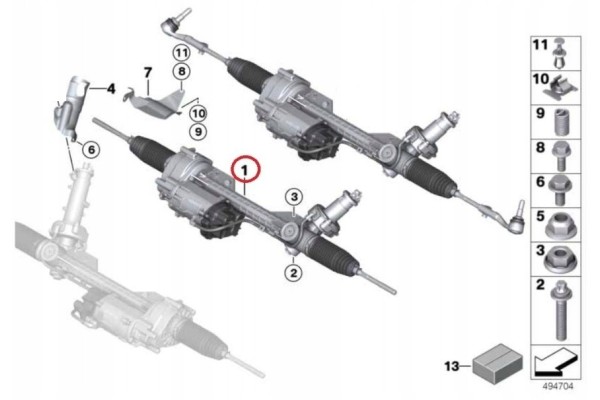 11
8
7
4
10
9
6
1
3
2
11
10
9
8
6
5
3
2
13
494704