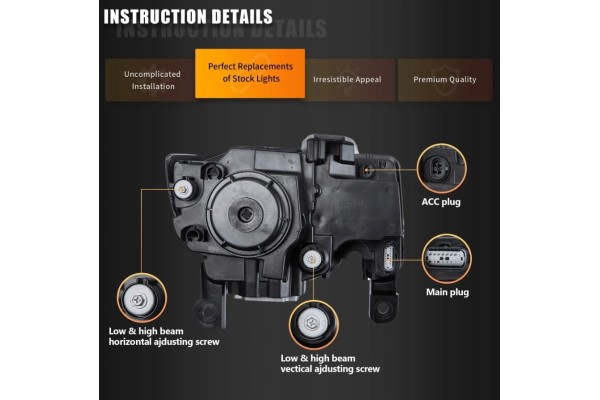 INSTRUCTION DETAILS
INSTRUCTION DETAILS

Uncomplicated Installation

Perfect Replacements of Stock Lights

Irresistible Appeal

Premium Quality

ACC plug

Main plug

Low & high beam horizontal ajdusting screw

Low & high beam vectical ajdusting screw