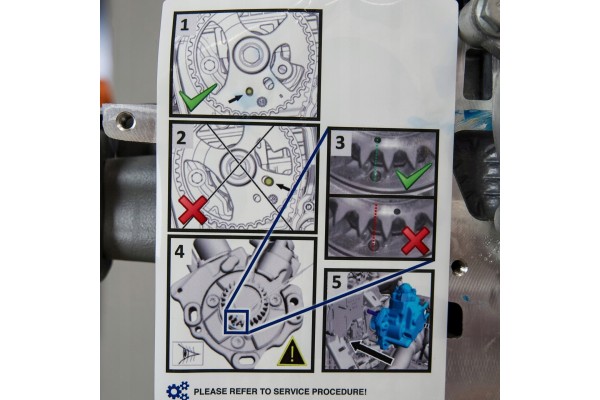 1

2

3

4

5

PLEASE REFER TO SERVICE PROCEDURE!