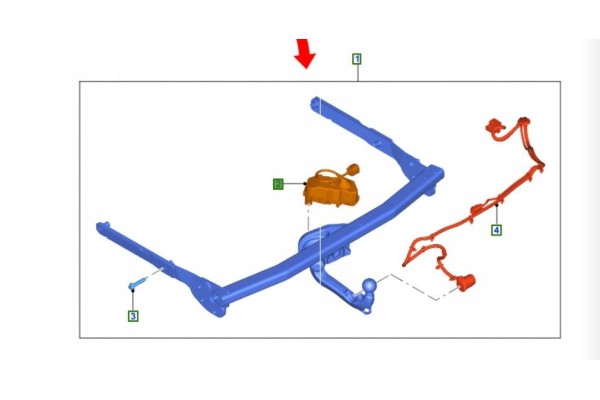 1
2
4
3