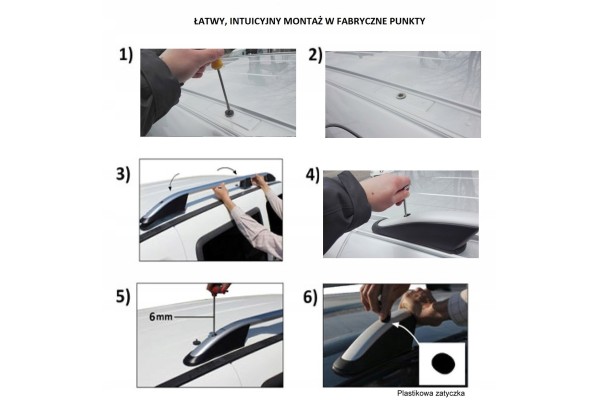 ŁATWY, INTUICYJNY MONTAŻ W FABRYCZNE PUNKTY

1)

2)

3)

4)

5)

6mm

6)

Plastikowa zatyczka