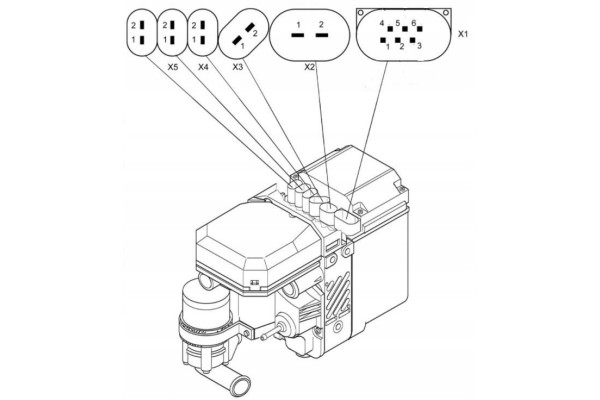 2
1

2
1

2
1

2
1

1 2

4 5 6
1 2 3

X1

X5 X4 X3

X2