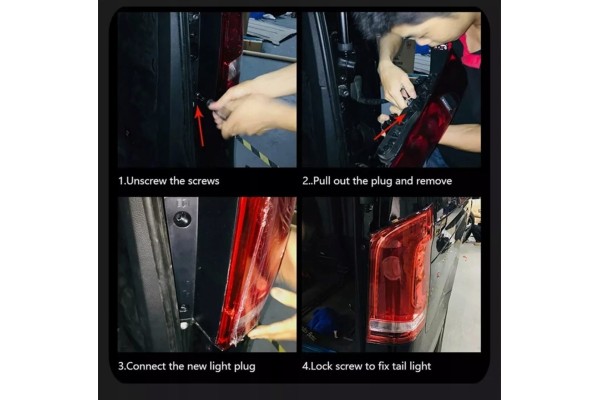 1.Unscrew the screws

2..Pull out the plug and remove

3.Connect the new light plug

4.Lock screw to fix tail light