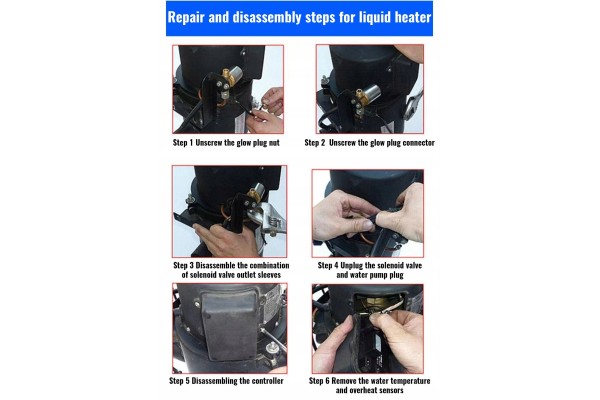 Repair and disassembly steps for liquid heater

Step 1 Unscrew the glow plug nut

Step 2 Unscrew the glow plug connector

Step 3 Disassemble the combination of solenoid valve outlet sleeves

Step 4 Unplug the solenoid valve and water pump plug

Step 5 Disassembling the controller

Step 6 Remove the water temperature and overheat sensors